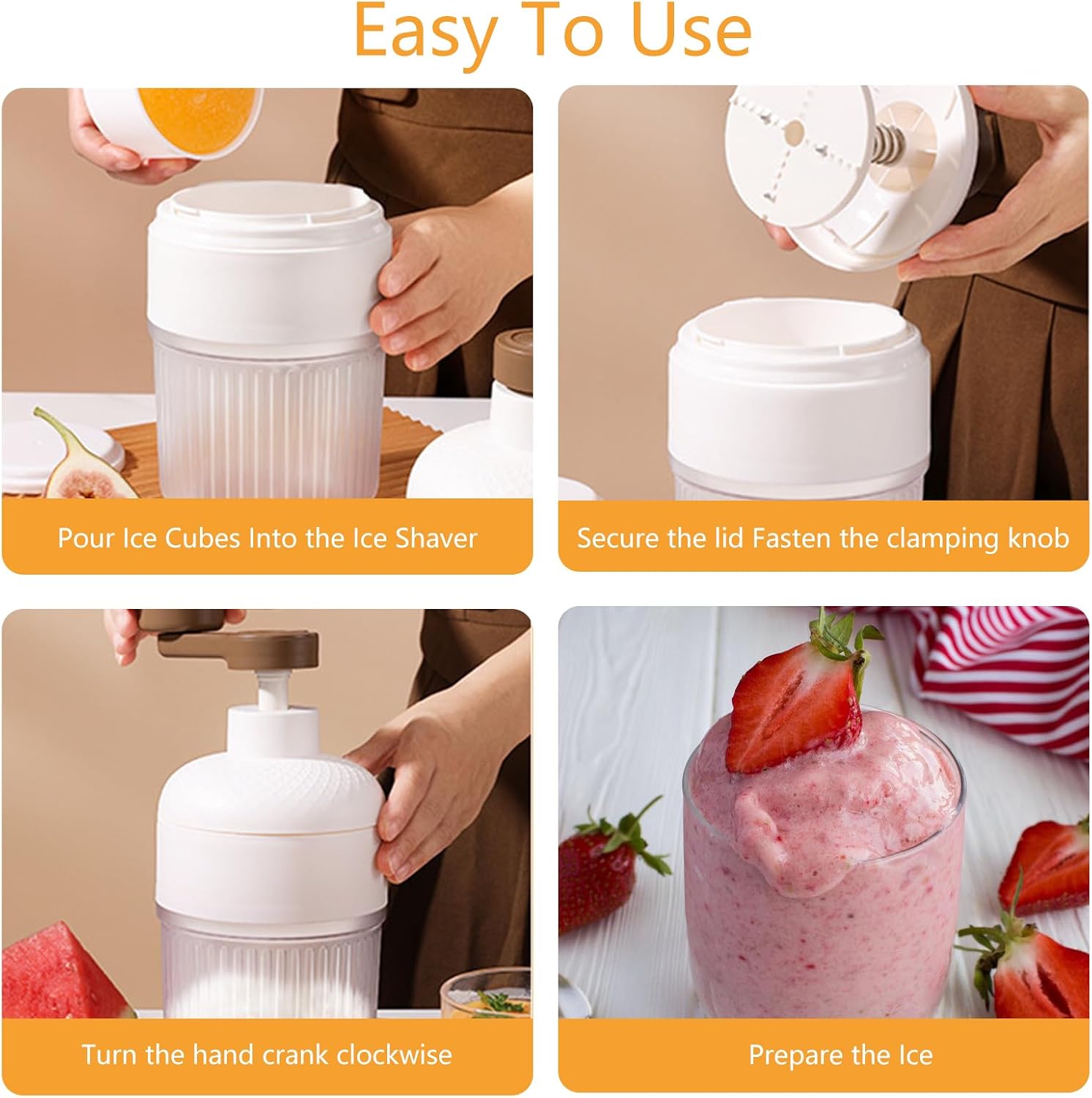 Easy To Use

Pour Ice Cubes Into the Ice Shaver

Secure the lid Fasten the clamping knob

Turn the hand crank clockwise

Prepare the Ice